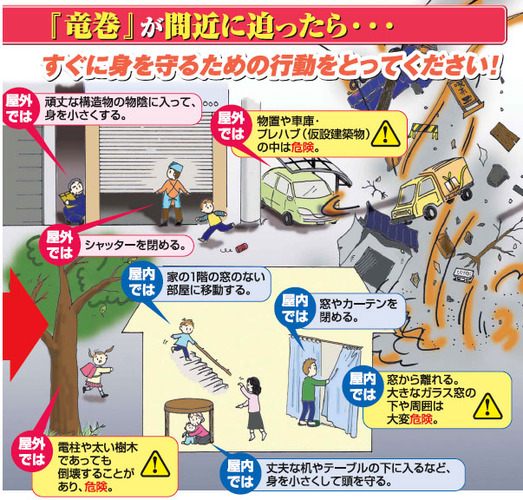 『竜巻』が間近に迫ったら・・・

すぐに身を守るための行動をとってください！

屋外では
頑丈な構造物の物陰に入って、身を小さくする。

屋外では
物置や車庫・プレハブ（仮設建築物）の中は危険。

屋外では
シャッターを閉める。

屋内では
家の1階の窓のない部屋に移動する。

屋内では
窓やカーテンを閉める。

屋内では
窓から離れる。大きなガラス窓の下や周囲は大変危険。

屋外では
電柱や太い樹木であっても倒壊することがあり、危険。

屋内では
丈夫な机やテーブルの下に入るなど、身を小さくして頭を守る。